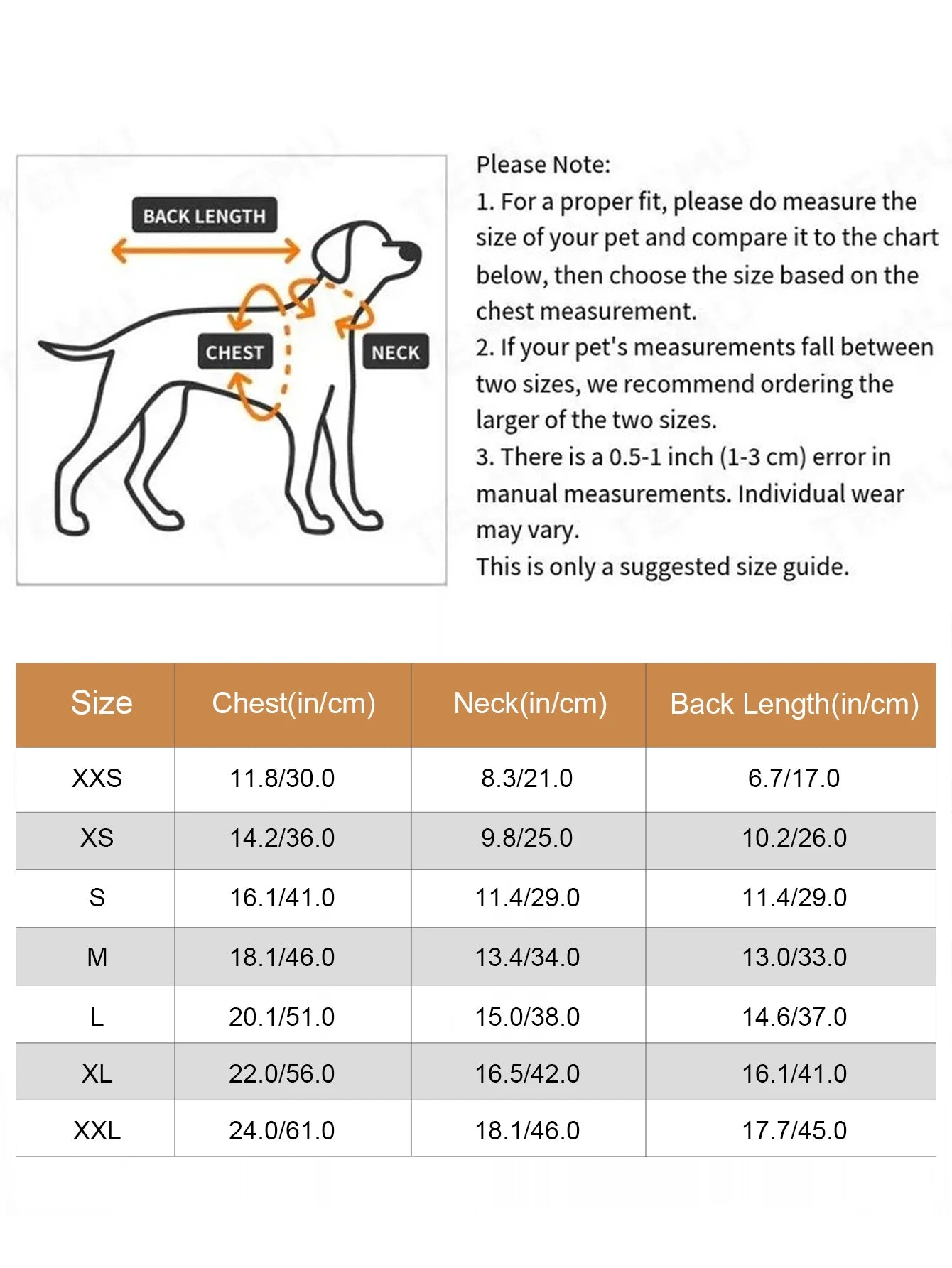 BACK LENGTH

CHEST

NECK

Please Note:
1. For a proper fit, please do measure the size of your pet and compare it to the chart below, then choose the size based on the chest measurement.
2. If your pet's measurements fall between two sizes, we recommend ordering the larger of the two sizes.
3. There is a 0.5-1 inch (1-3 cm) error in manual measurements. Individual wear may vary.
This is only a suggested size guide.

| Size | Chest(in/cm) | Neck(in/cm) | Back Length(in/cm) |
|---|---|---|---|
| XXS | 11.8/30.0 | 8.3/21.0 | 6.7/17.0 |
| XS | 14.2/36.0 | 9.8/25.0 | 10.2/26.0 |
| S | 16.1/41.0 | 11.4/29.0 | 11.4/29.0 |
| M | 18.1/46.0 | 13.4/34.0 | 13.0/33.0 |
| L | 20.1/51.0 | 15.0/38.0 | 14.6/37.0 |
| XL | 22.0/56.0 | 16.5/42.0 | 16.1/41.0 |
| XXL | 24.0/61.0 | 18.1/46.0 | 17.7/45.0 |